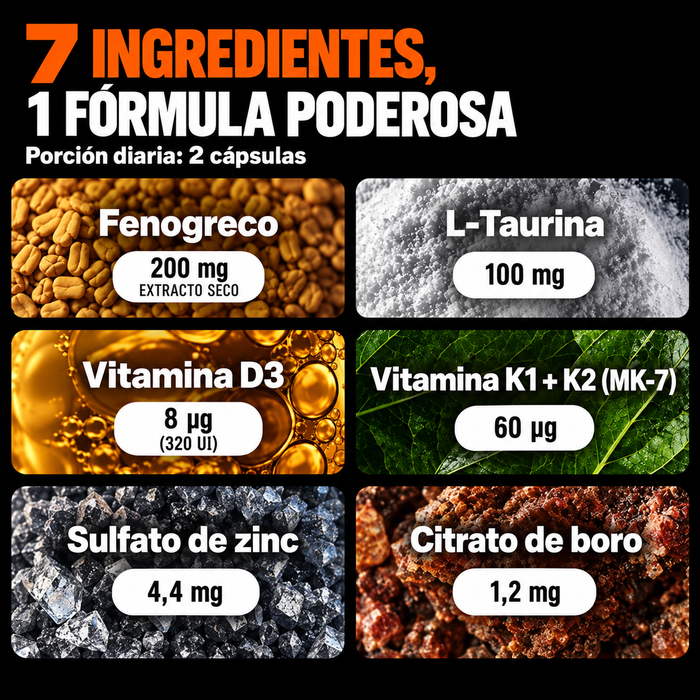 7 INGREDIENTES,
1 FÓRMULA PODEROSA

Porción diaria: 2 cápsulas

Fenogreco
200 mg
EXTRACTO SECO

L-Taurina
100 mg

Vitamina D3
8 µg
(320 UI)

Vitamina K1 + K2 (MK-7)
60 µg

Sulfato de zinc
4,4 mg

Citrato de boro
1,2 mg